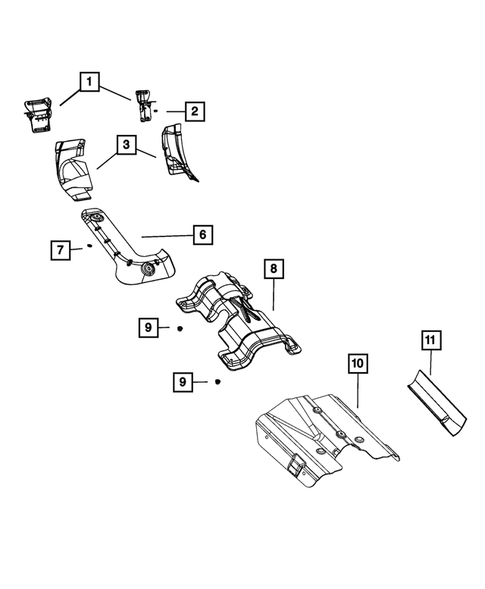 1
2
3
6
7
8
9
9
10
11