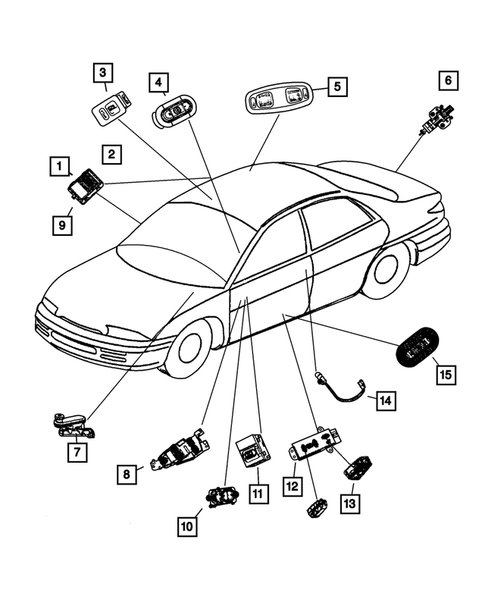 3
4
5
6
2
1
9
15
14
7
8
11
12
13
10