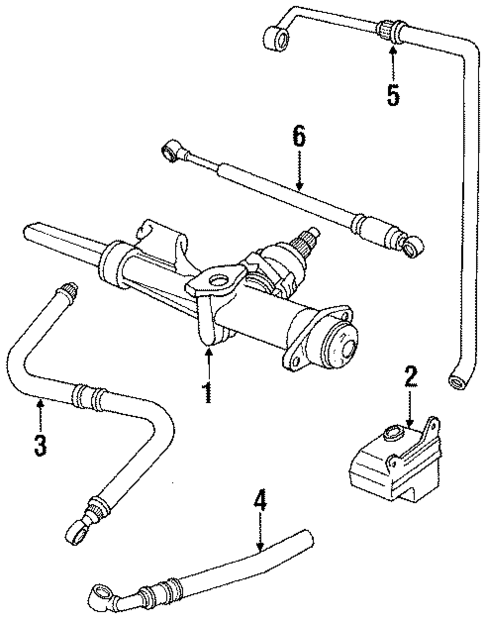 5
6
1
2
3
4