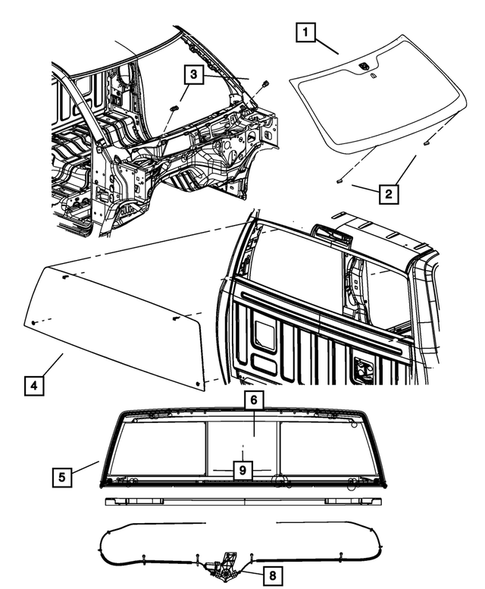 1
3
2
4
6
5
9
8