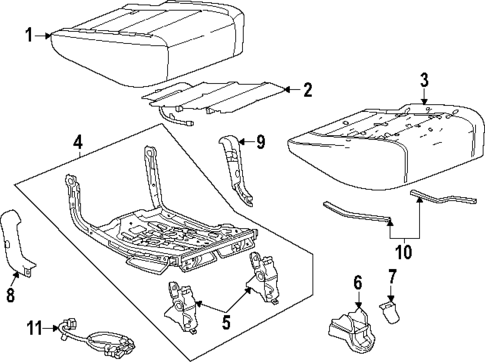 1
2
3
4
9
10
8
5
6
7
11