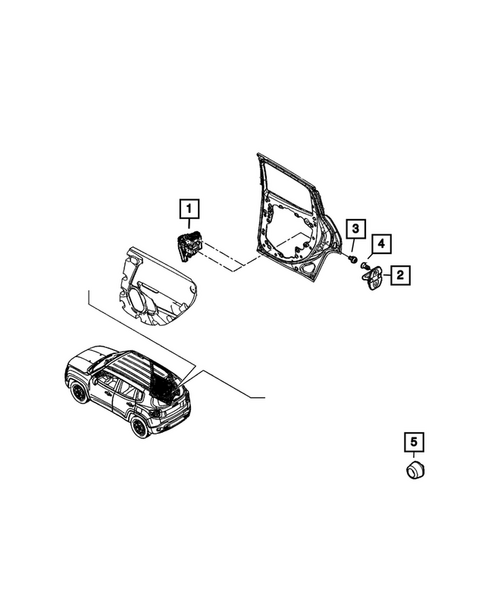 1
3
4
2
5