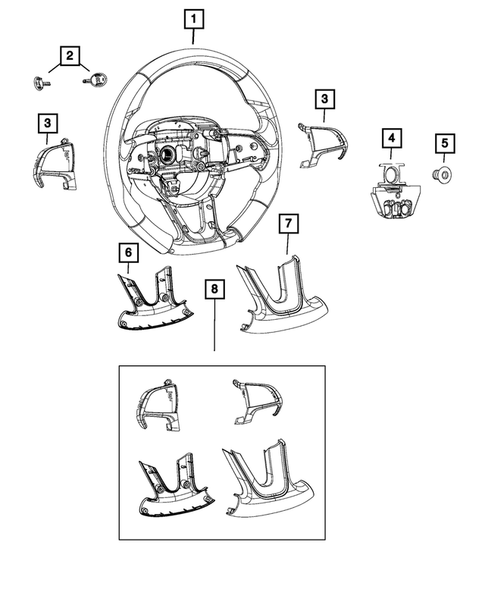 1
2
3
3
4
5
6
7
8