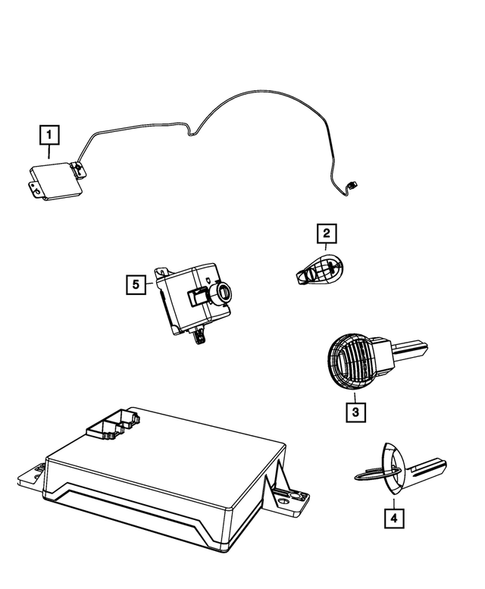 1
2
5
3
4