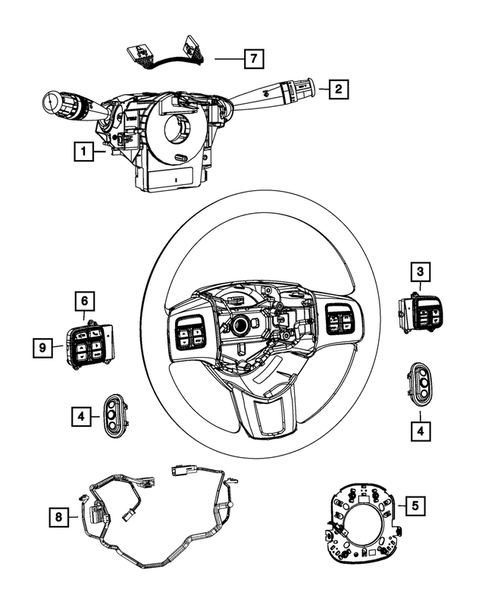 7
2
1
3
6
9
4
4
8
5