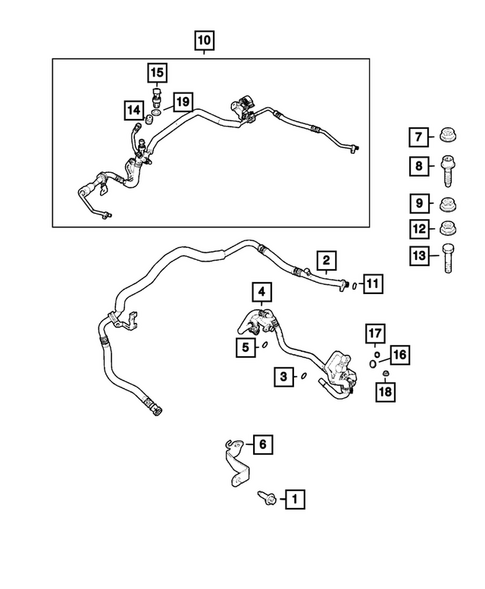 10
15
14
19
7
8
9
12
13
2
11
4
5
17
16
3
18
6
1