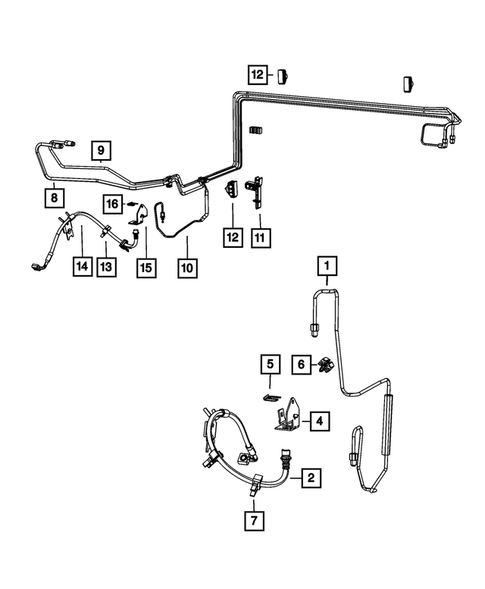 12
9
8
16
12
11
14
13
15
10
1
5
6
4
2
7