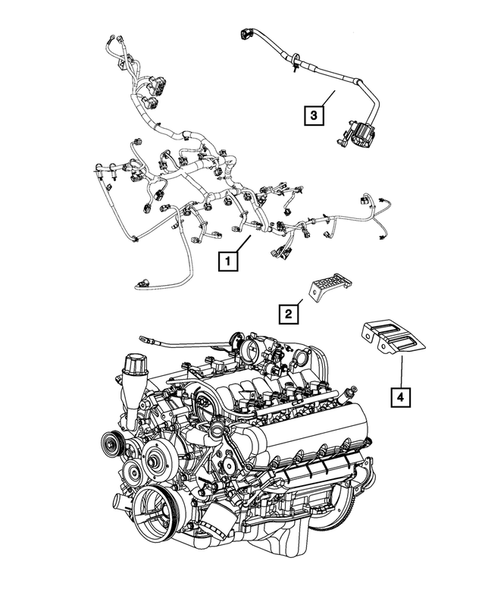 3
1
2
4