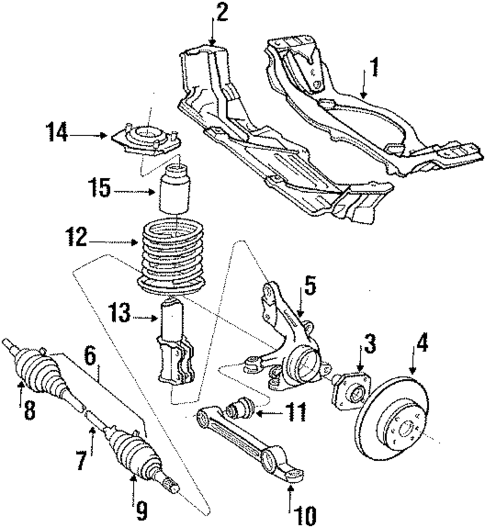 2
1
14
15
12
5
13
3
4
6
8
11
7
9
10