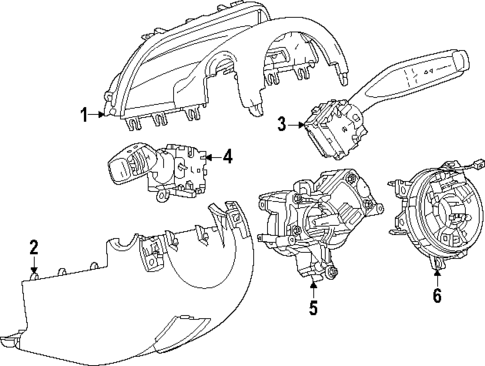 1
3
4
2
5
6