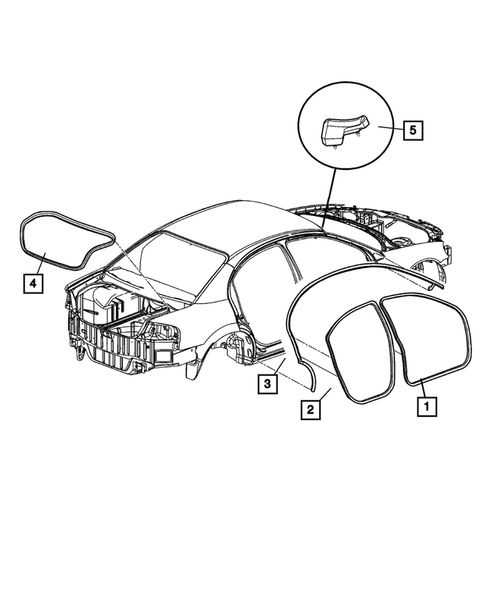 5
4
3
2
1