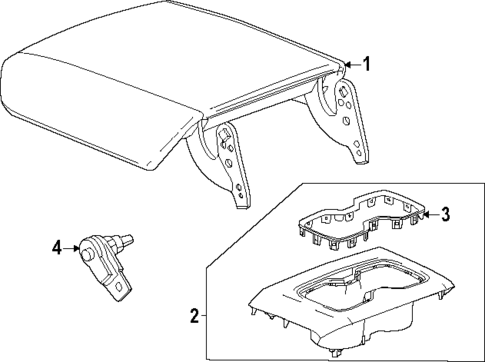 1
3
4
2