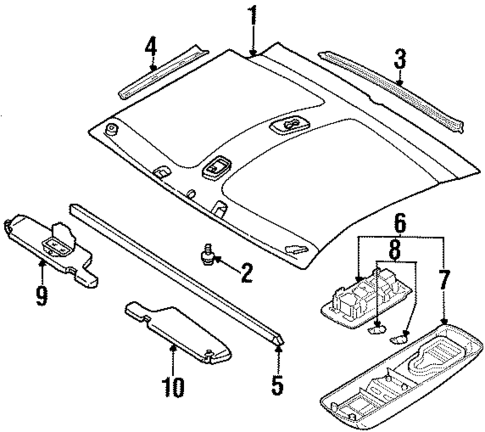 1
4
3
6
8
7
2
9
10
5