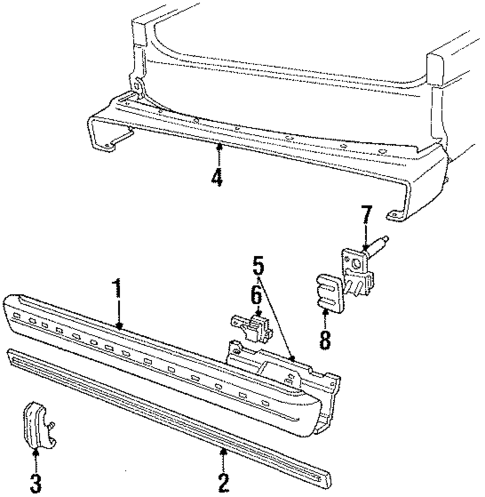 4
7
5
1
6
8
3
2