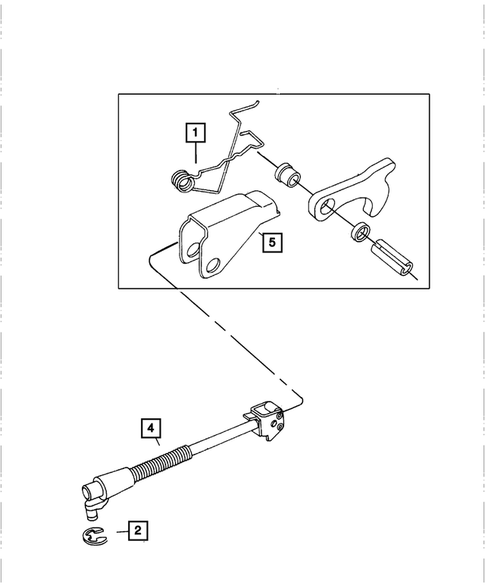 1

5

4

2