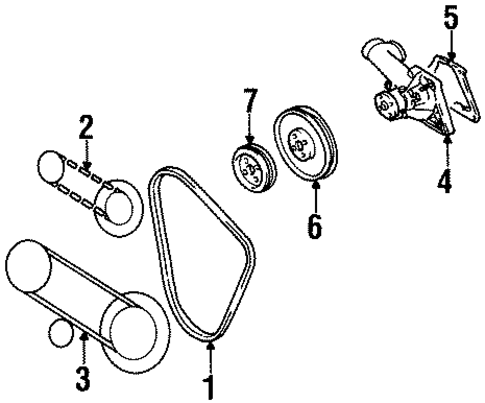 5
7
2
4
6
3
1