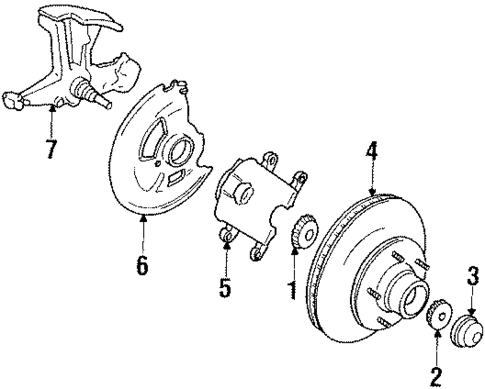 7
4
6
5
1
3
2