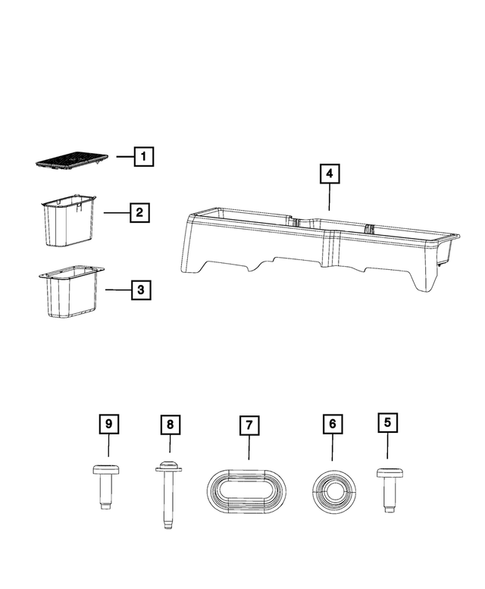 1
2
3
4
9
8
7
6
5