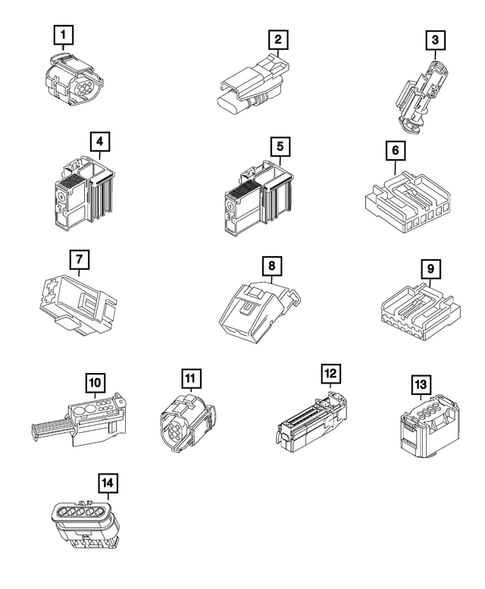 1
2
3
4
5
6
7
8
9
10
11
12
13
14