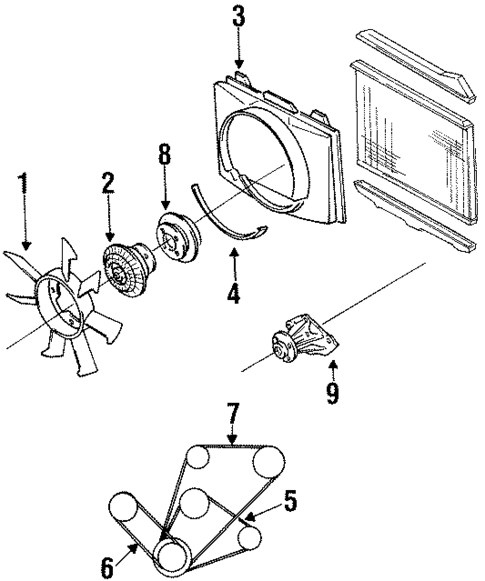 3
8
1
2
4
9
7
5
6