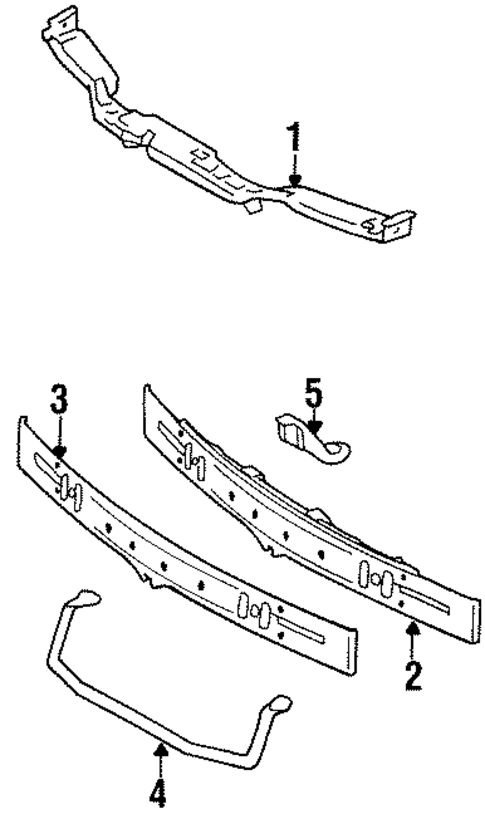 1

3

5

2

4