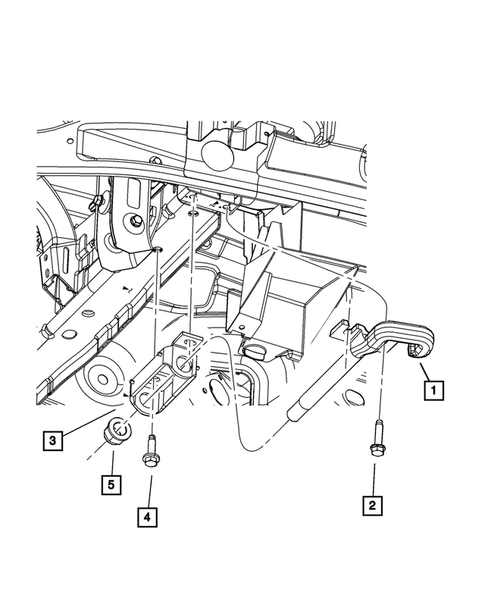 1
3
5
4
2