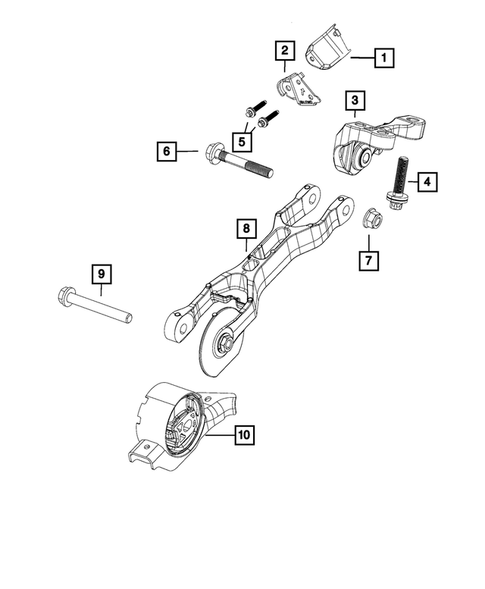 2
1
3
5
6
4
8
7
9
10