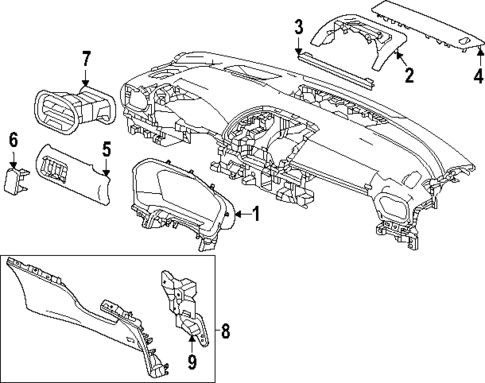 3
2
4
7
6
5
1
8
9