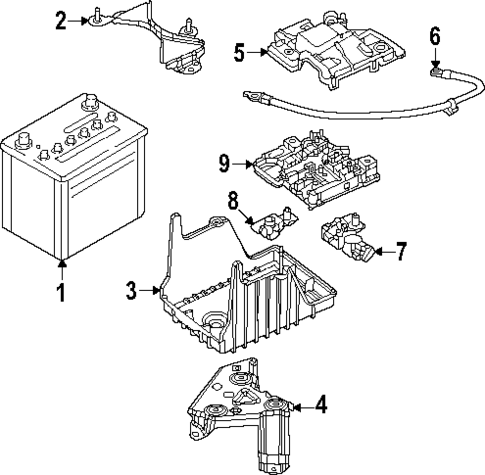 2
5
6
9
8
7
1
3
4