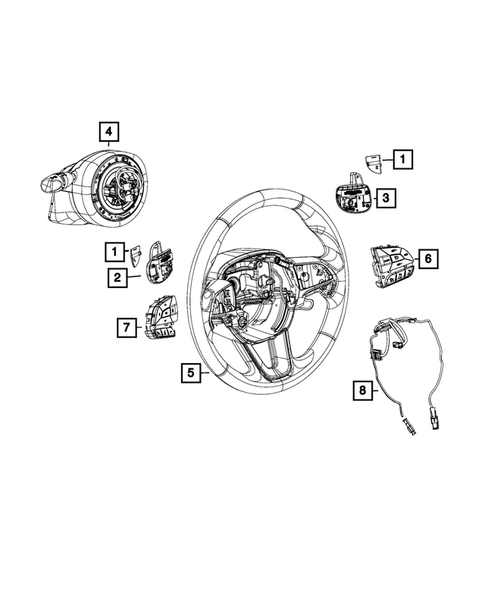 4
1
3
1
2
6
7
5
8