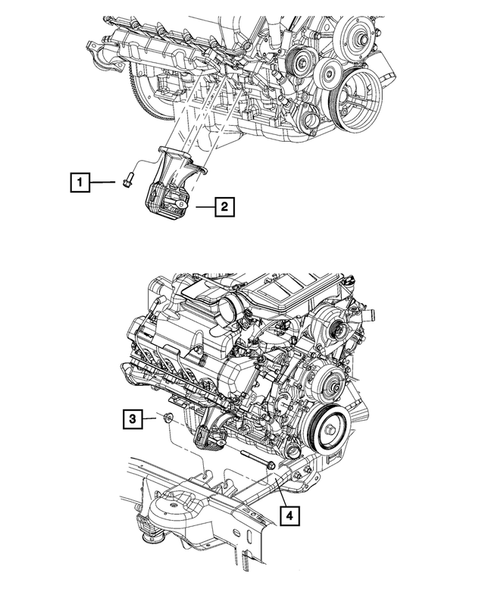 1
2
3
4