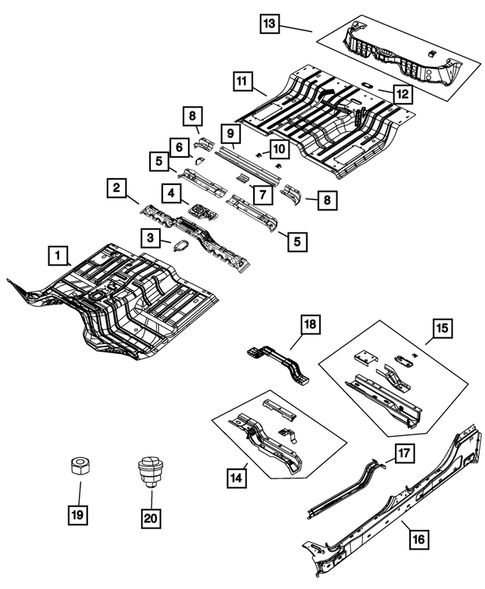 13
11
12
8
9
6
10
5
7
8
2
4
5
3
1
18
15
14
17
19
20
16