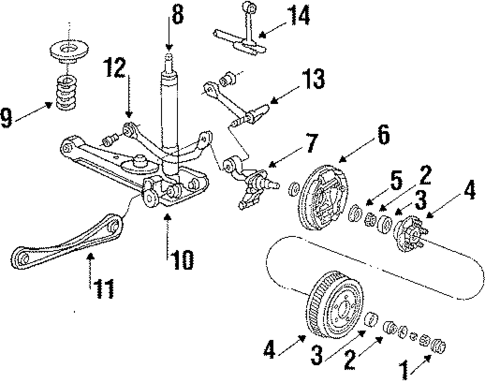 8
14
12
13
9
7
6
5
2
3
4
10
11
4
3
2
1