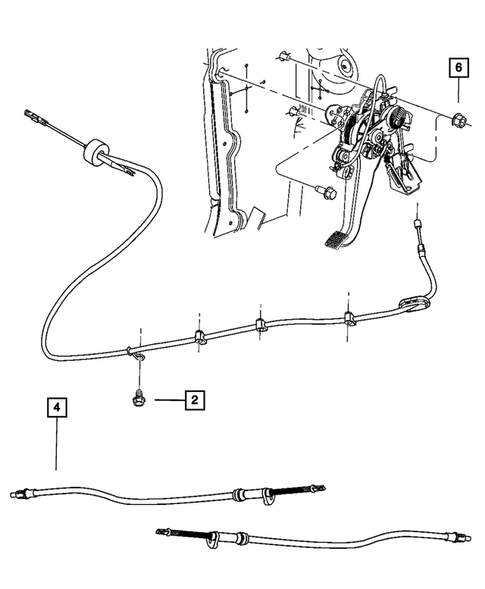 6

2

4