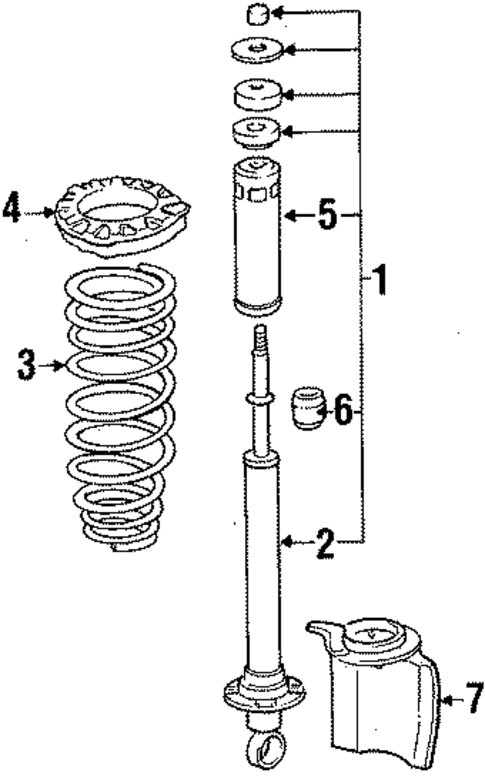 4
5
1
3
6
2
7