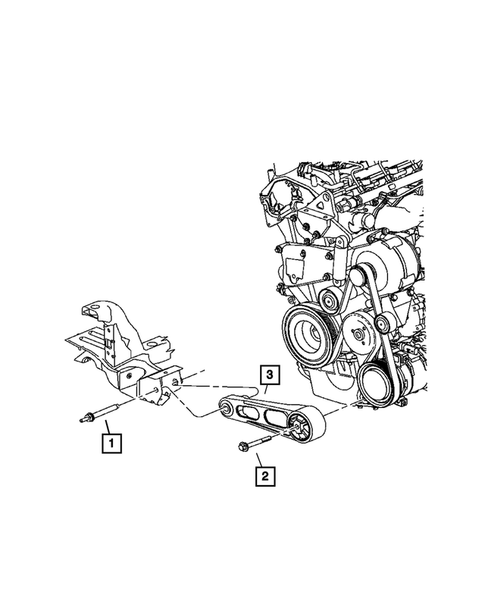 3
1
2