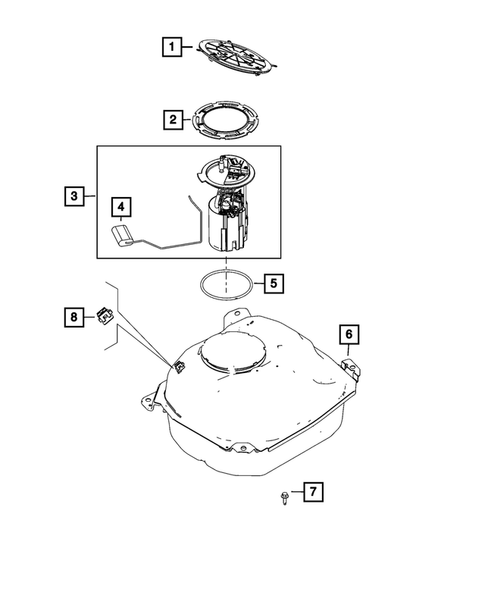 1
2
3
4
5
8
6
7