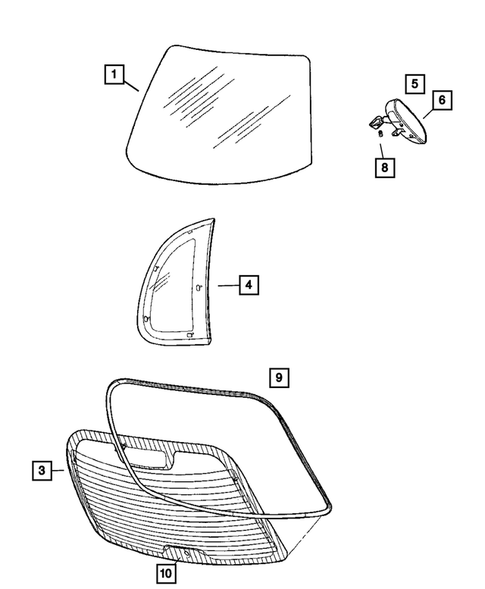 1
5
6
8
4
9
3
10