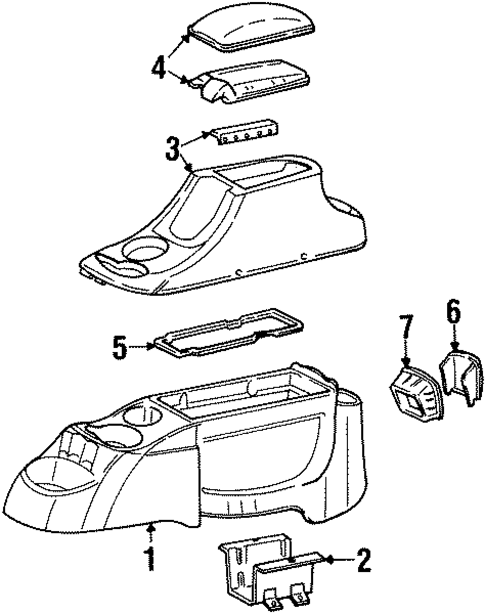 4
3
5
7
6
1
2