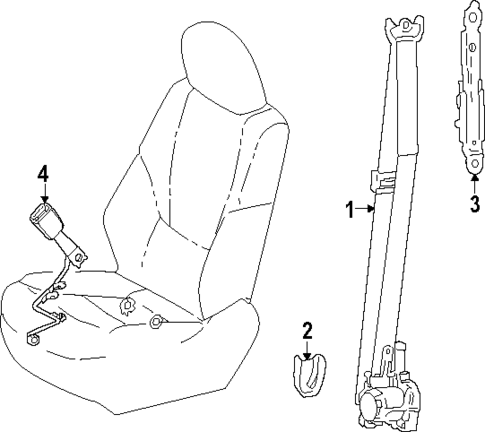 4

1

3

2