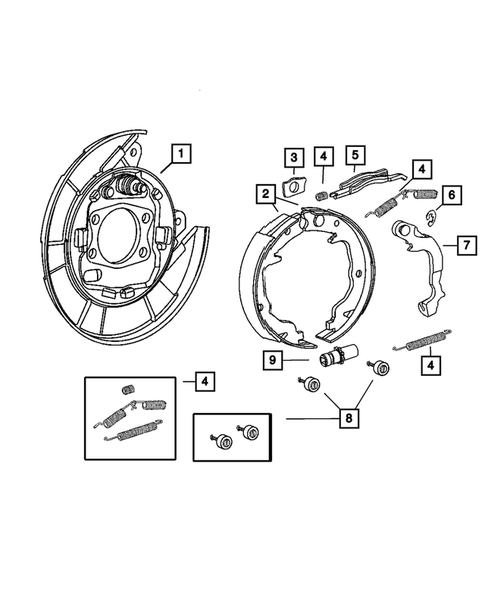 1
3
4
5
4
2
6
7
9
4
4
8