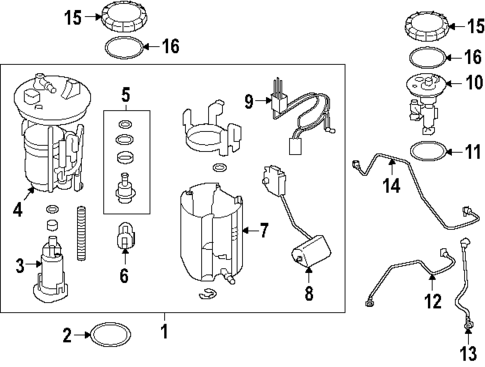 15
16
15
16
10
5
9
11
14
4
7
3
6
8
12
2
1
13