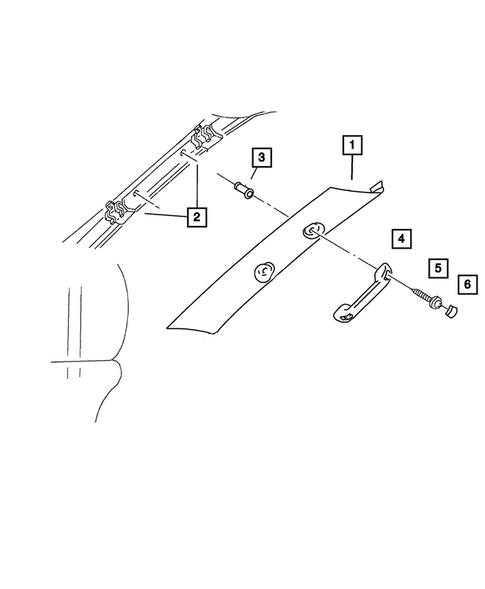 1
3
2
4
5
6