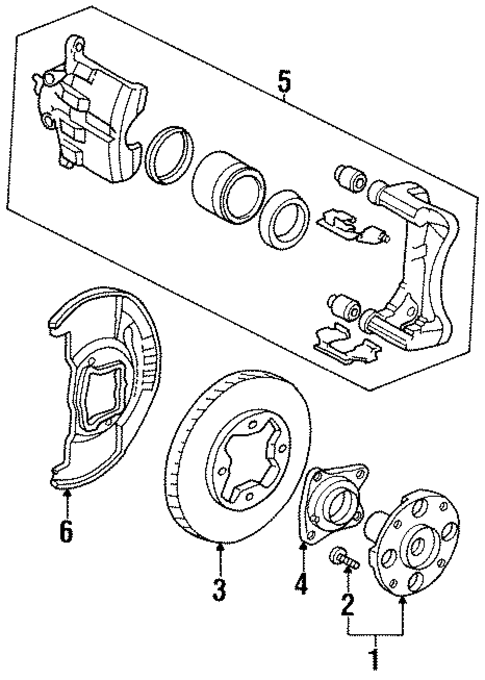 5
6
3
4
2
1