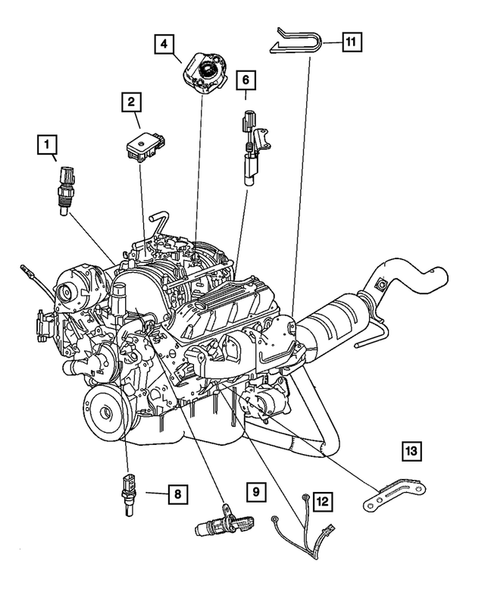 4
11
6
2
1
13
8
9
12