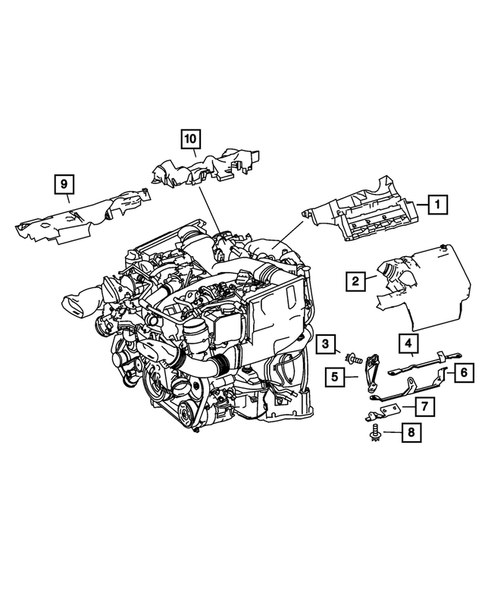 10
9
1
2
3
4
5
6
7
8