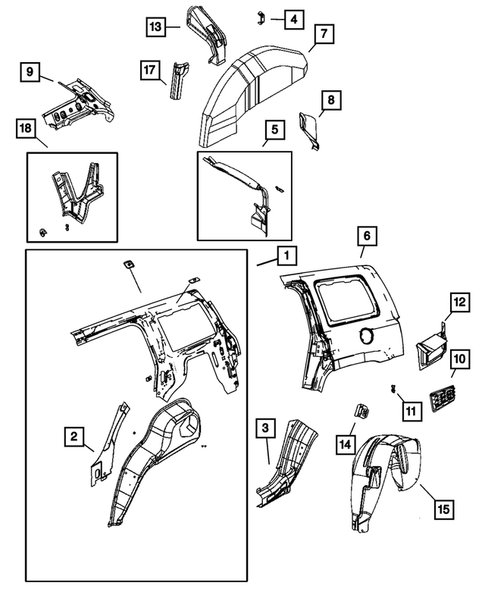 13
4
7
9
17
8
18
5
6
1
12
10
11
2
3
14
15