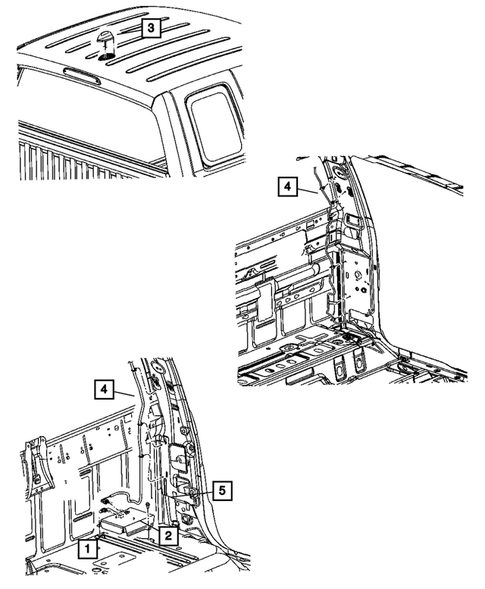 3
4
4
5
2
1