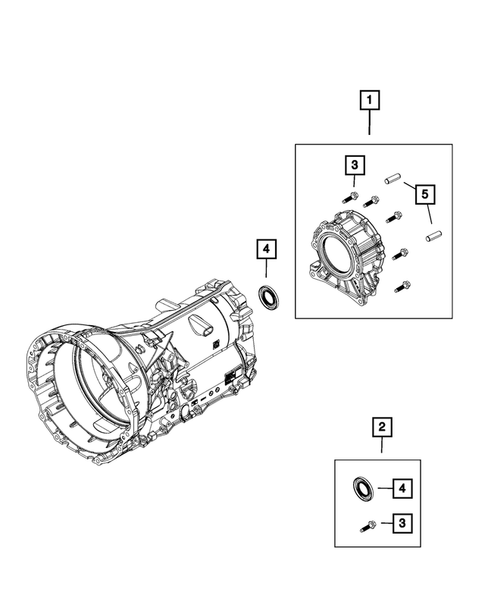 1
3
5
4
2
4
3