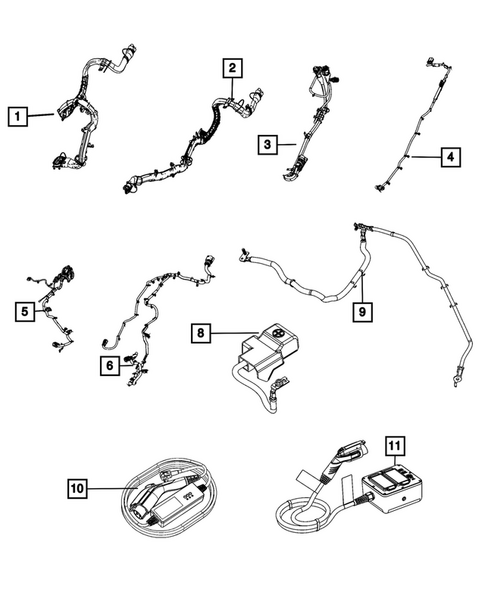 1
2
3
4
5
6
8
9
10
11